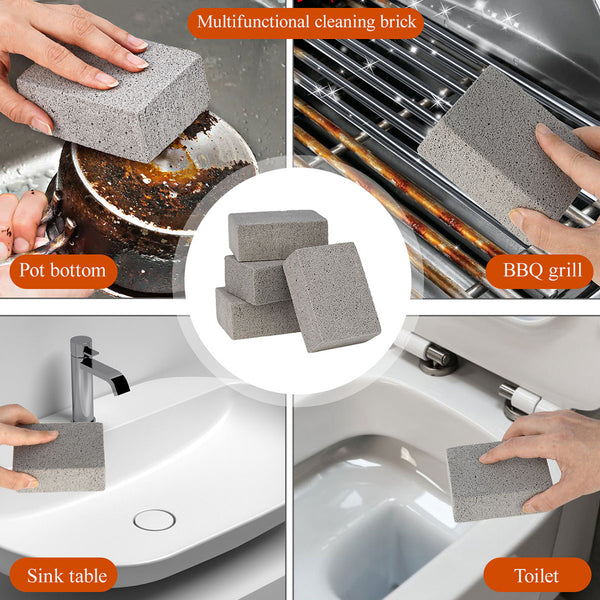 Multifunctional cleaning brick

Pot bottom

BBQ grill

Sink table

Toilet